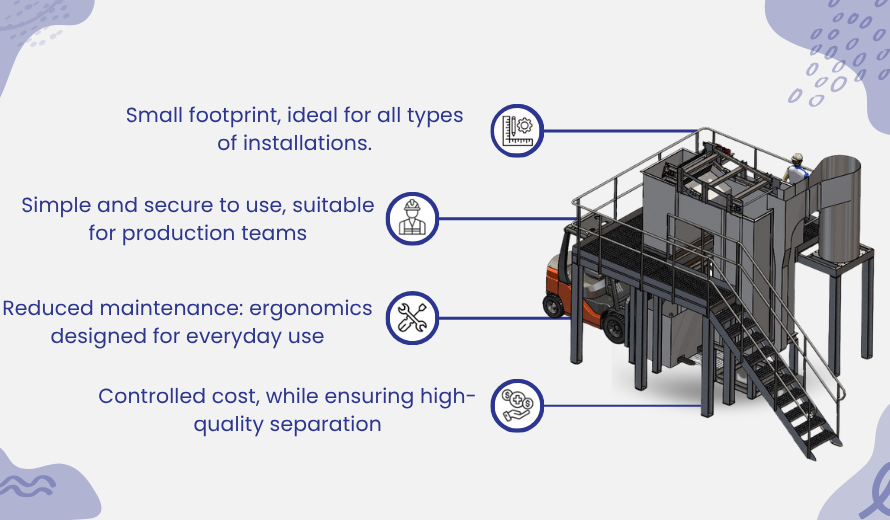 Small footprint, ideal for all types of installations.

Simple and secure to use, suitable for production teams

Reduced maintenance: ergonomics designed for everyday use

Controlled cost, while ensuring high-quality separation